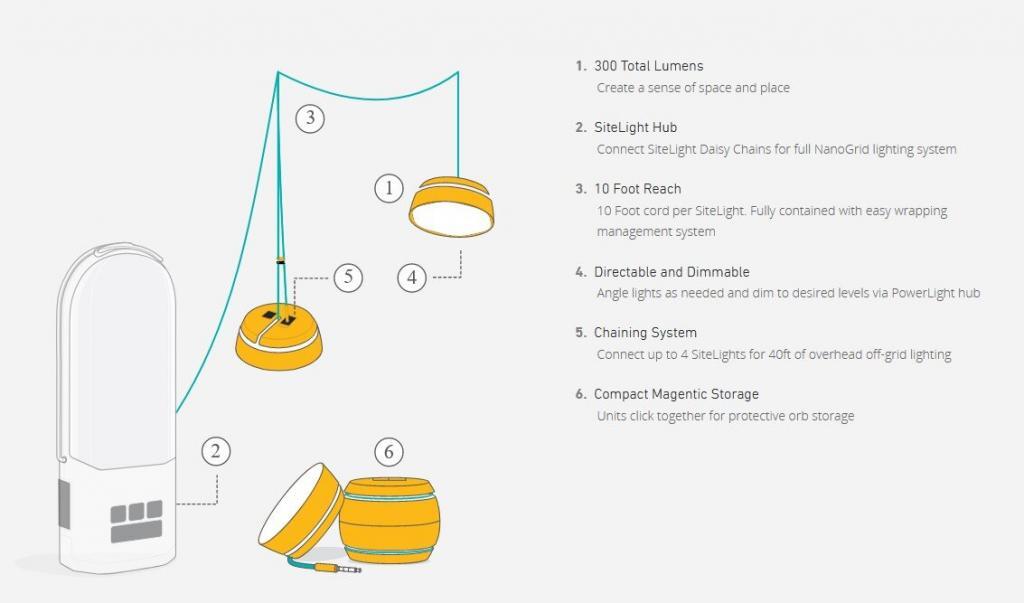 3

1

5

4

2

6

1. 300 Total Lumens
Create a sense of space and place

2. SiteLight Hub
Connect SiteLight Daisy Chains for full NanoGrid lighting system

3. 10 Foot Reach
10 Foot cord per SiteLight. Fully contained with easy wrapping management system

4. Directable and Dimmable
Angle lights as needed and dim to desired levels via PowerLight hub

5. Chaining System
Connect up to 4 SiteLights for 40ft of overhead off-grid lighting

6. Compact Magentic Storage
Units click together for protective orb storage