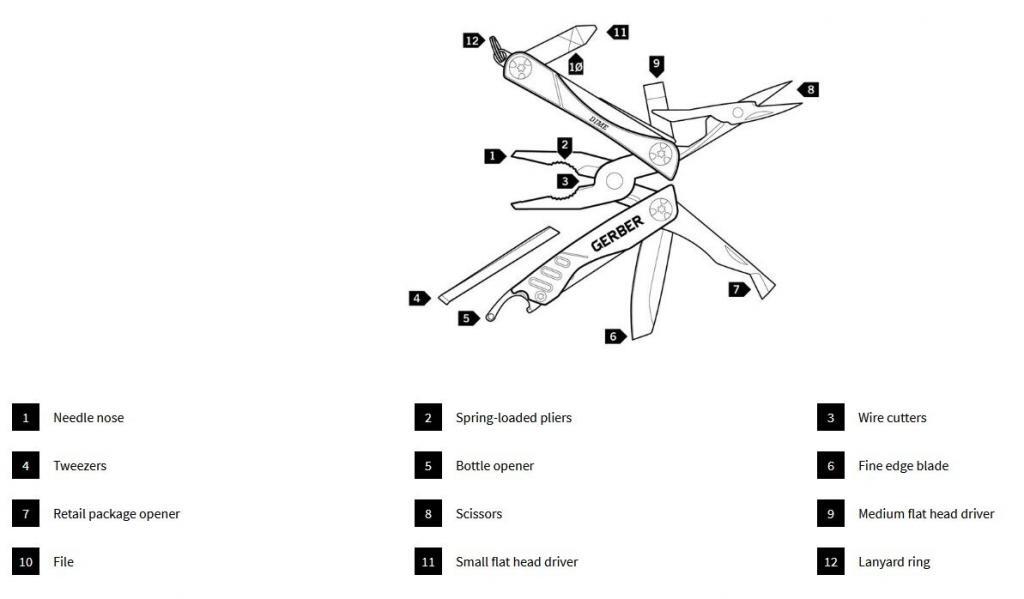 12
11
10
9
8
DIME
1
2
3
GERBER
4
5
6
7

1 Needle nose
2 Spring-loaded pliers
3 Wire cutters
4 Tweezers
5 Bottle opener
6 Fine edge blade
7 Retail package opener
8 Scissors
9 Medium flat head driver
10 File
11 Small flat head driver
12 Lanyard ring